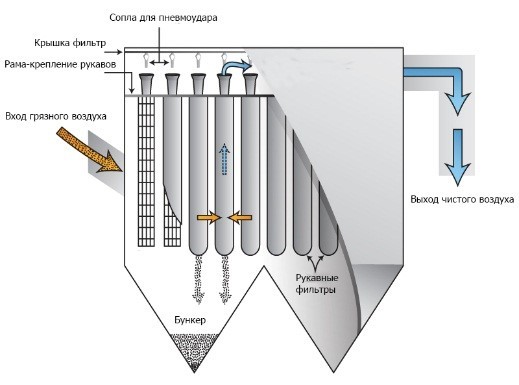 Сопла для пневмоудара

Крышка фильтр

Рама-крепление рукавов

Вход грязного воздуха

Выход чистого воздуха

Рукавные фильтры

Бункер